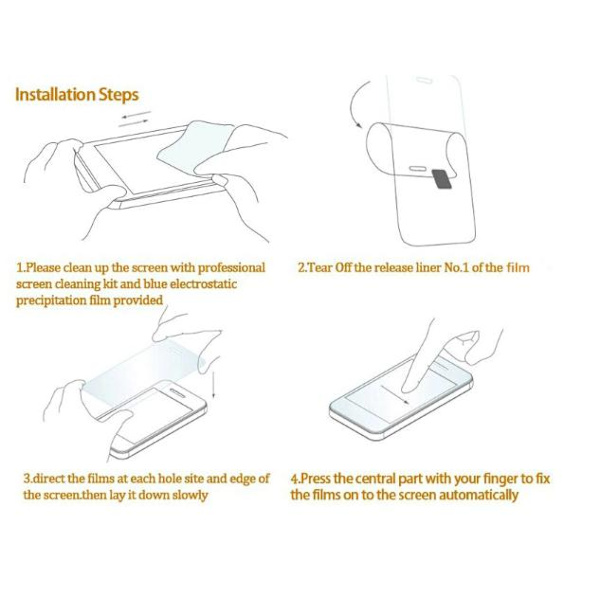 Installation Steps

1.Please clean up the screen with professional screen cleaning kit and blue electrostatic precipitation film provided

2.Tear Off the release liner No.1 of the film

3.direct the films at each hole site and edge of the screen.then lay it down slowly

4.Press the central part with your finger to fix the films on to the screen automatically