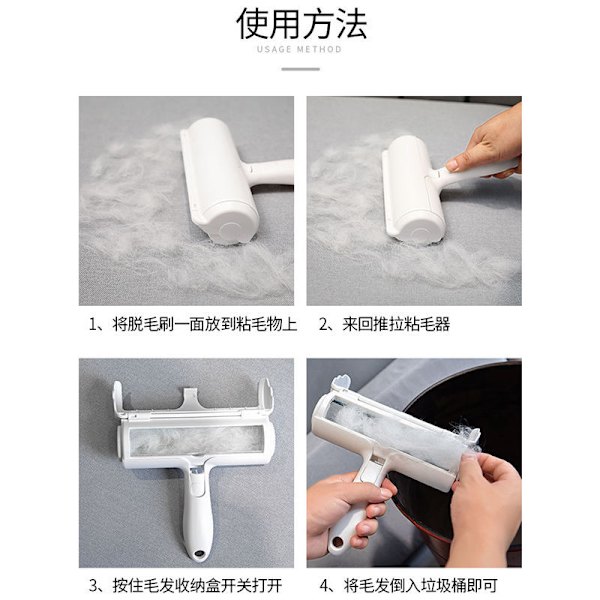 使用方法
USAGE METHOD

1、将脱毛刷一面放到粘毛物上

2、来回推拉粘毛器

3、按住毛发收纳盒开关打开

4、将毛发倒入垃圾桶即可