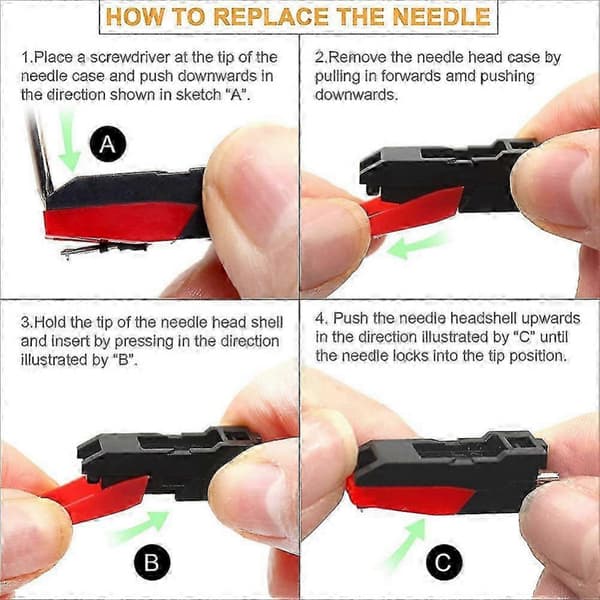 HOW TO REPLACE THE NEEDLE

1.Place a screwdriver at the tip of the needle case and push downwards in the direction shown in sketch "A".

A

2.Remove the needle head case by pulling in forwards amd pushing downwards.

3.Hold the tip of the needle head shell and insert by pressing in the direction illustrated by "B".

B

4. Push the needle headshell upwards in the direction illustrated by "C" until the needle locks into the tip position.

C