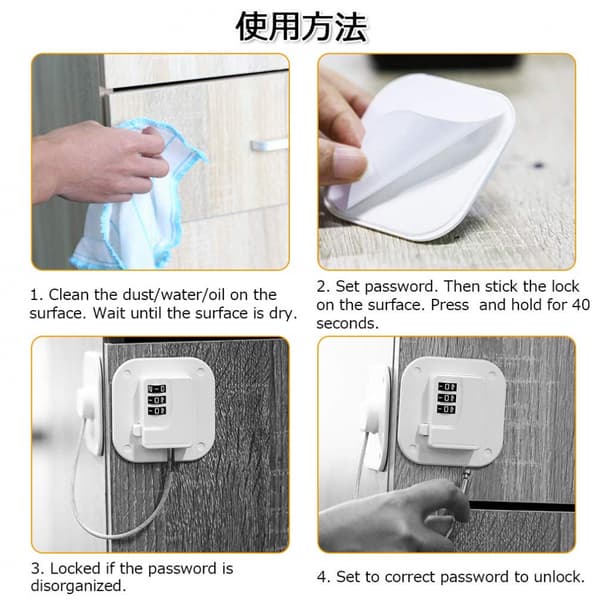 使用方法

1. Clean the dust/water/oil on the surface. Wait until the surface is dry.

2. Set password. Then stick the lock on the surface. Press  and hold for 40 seconds.

3. Locked if the password is disorganized.

4. Set to correct password to unlock.