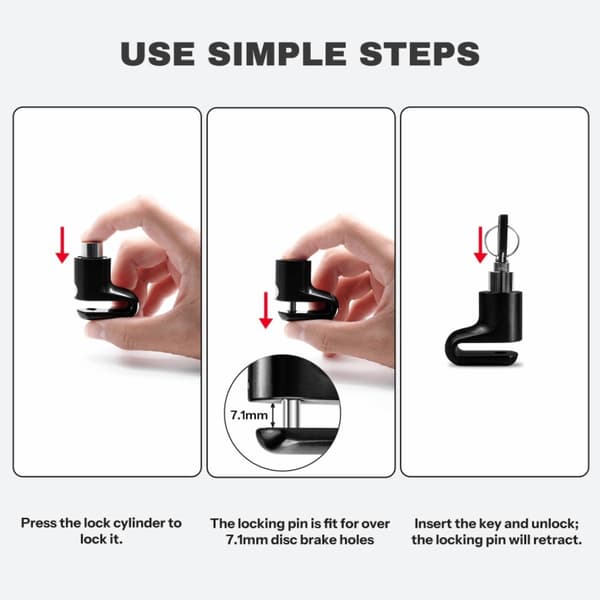 USE SIMPLE STEPS

7.1mm

Press the lock cylinder to lock it.

The locking pin is fit for over 7.1mm disc brake holes

Insert the key and unlock; the locking pin will retract.