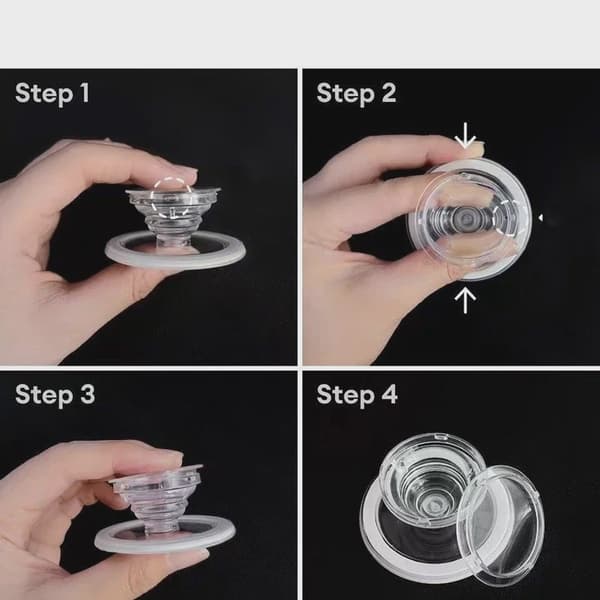 Step 1

Step 2

Step 3

Step 4