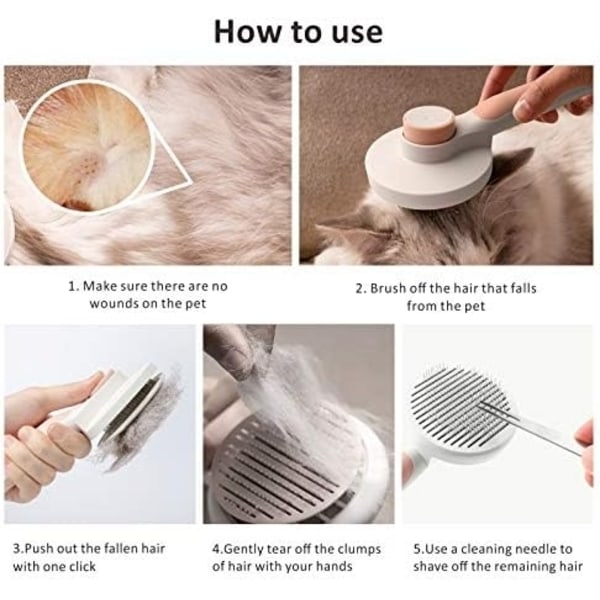 How to use

1. Make sure there are no wounds on the pet

2. Brush off the hair that falls from the pet

3.Push out the fallen hair with one click

4.Gently tear off the clumps of hair with your hands

5.Use a cleaning needle to shave off the remaining hair