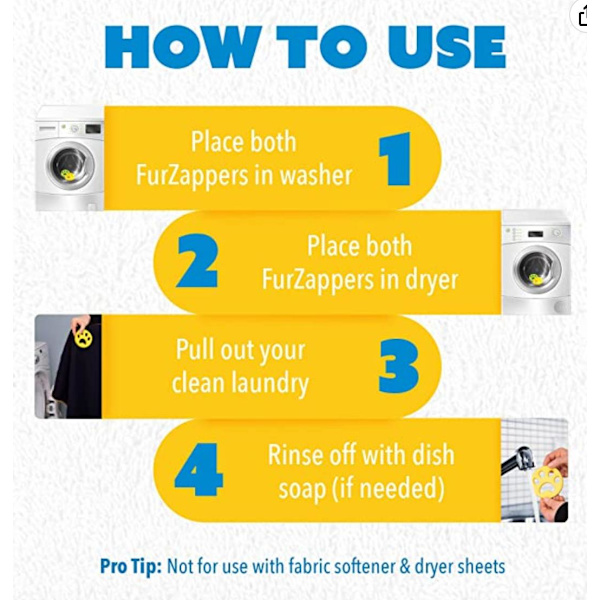 HOW TO USE

Place both FurZappers in washer 1

2 Place both FurZappers in dryer

Pull out your clean laundry 3

4 Rinse off with dish soap (if needed)

Pro Tip: Not for use with fabric softener & dryer sheets