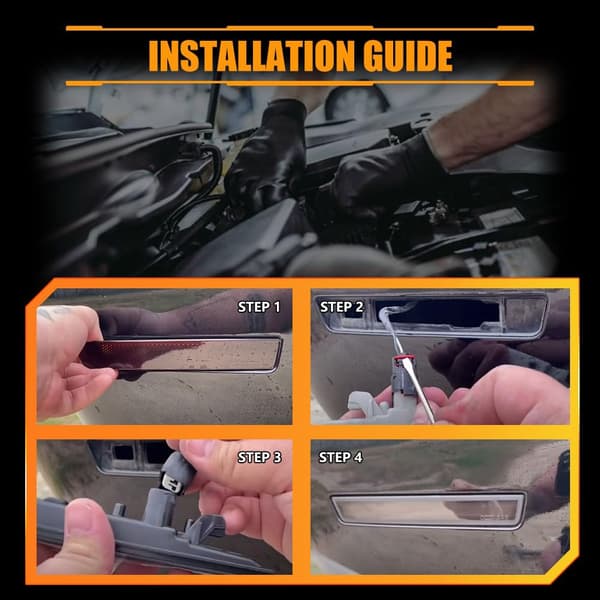 INSTALLATION GUIDE

STEP 1

STEP 2

STEP 3

STEP 4