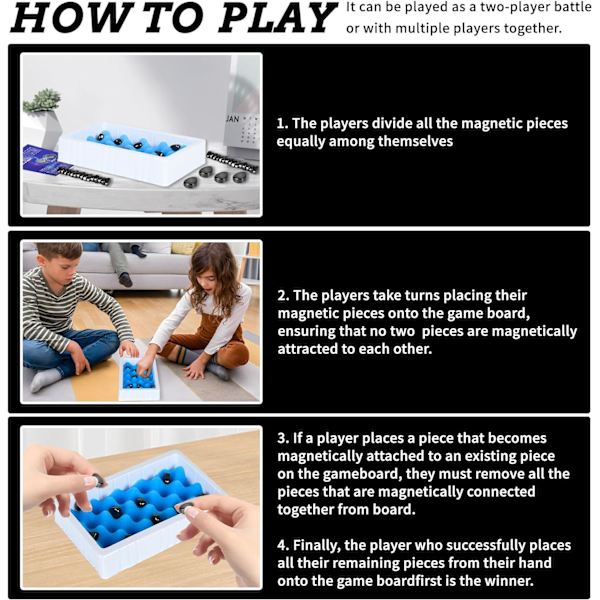 HOW TO PLAY

It can be played as a two-player battle or with multiple players together.

JAN

1. The players divide all the magnetic pieces equally among themselves

2. The players take turns placing their magnetic pieces onto the game board, ensuring that no two pieces are magnetically attracted to each other.

3. If a player places a piece that becomes magnetically attached to an existing piece on the gameboard, they must remove all the pieces that are magnetically connected together from board.

4. Finally, the player who successfully places all their remaining pieces from their hand onto the game boardfirst is the winner.