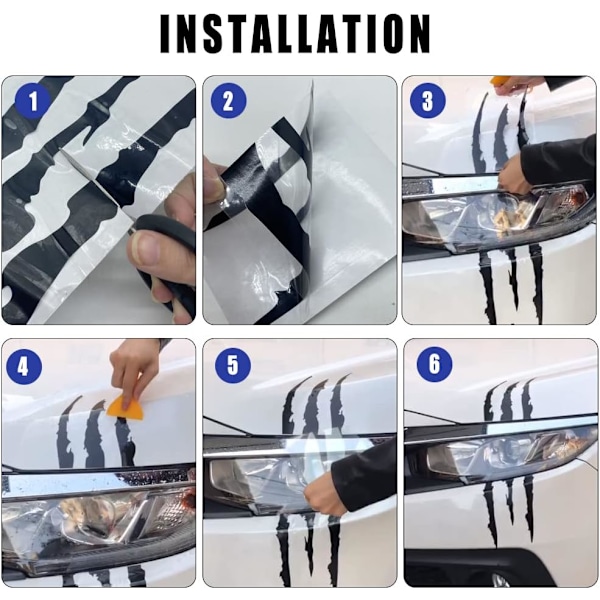 INSTALLATION

1

2

3

4

5

6