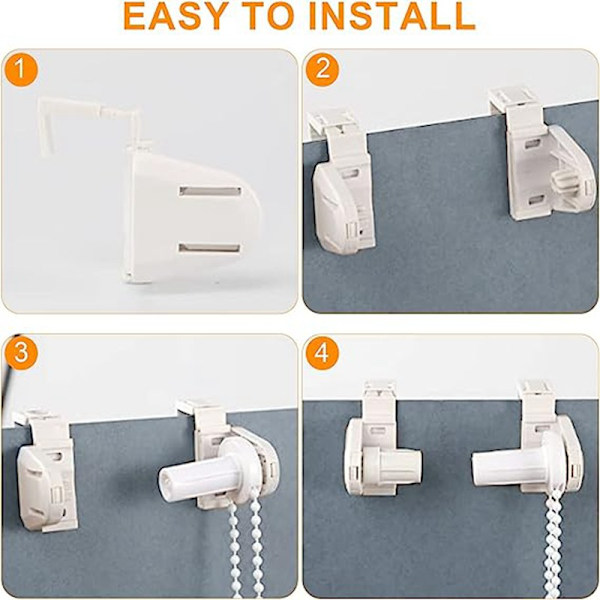 EASY TO INSTALL

1

2

3

4