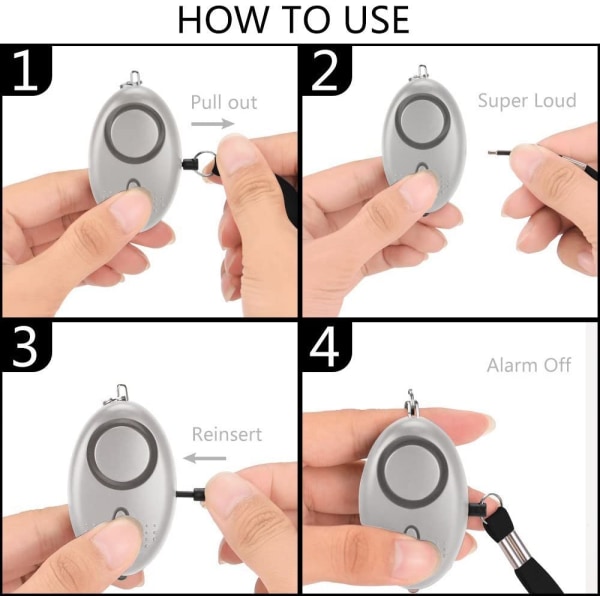 HOW TO USE

1

Pull out

2

Super Loud

3

Reinsert

4

Alarm Off