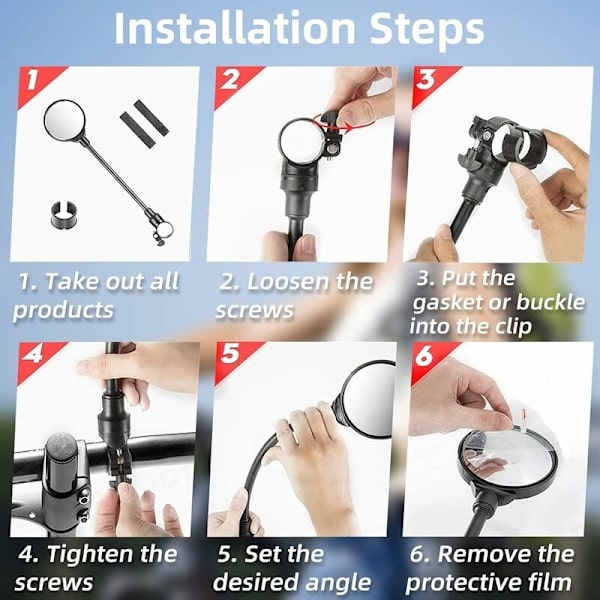 Installation Steps

1

1. Take out all products

2

2. Loosen the screws

3

3. Put the gasket or buckle into the clip

4

4. Tighten the screws

5

5. Set the desired angle

6

6. Remove the protective film