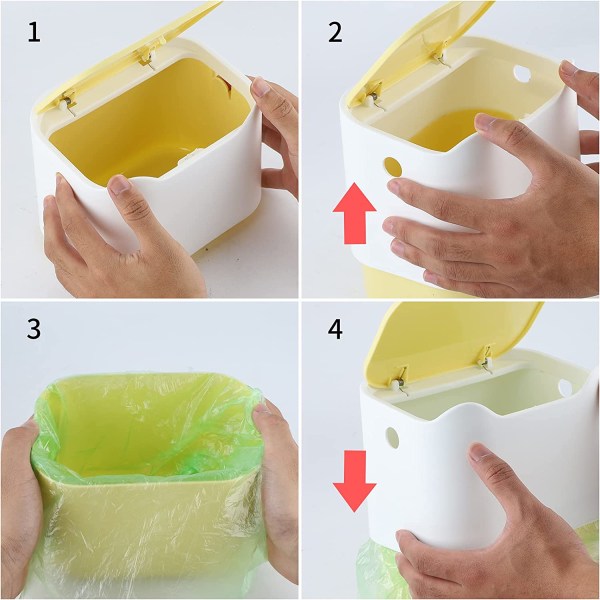 1

2

3

4