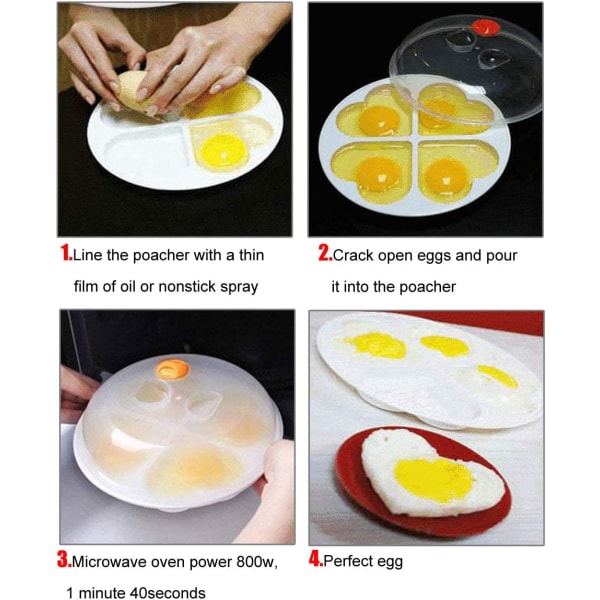 1.Line the poacher with a thin film of oil or nonstick spray

2.Crack open eggs and pour it into the poacher

3.Microwave oven power 800w, 1 minute 40seconds

4.Perfect egg