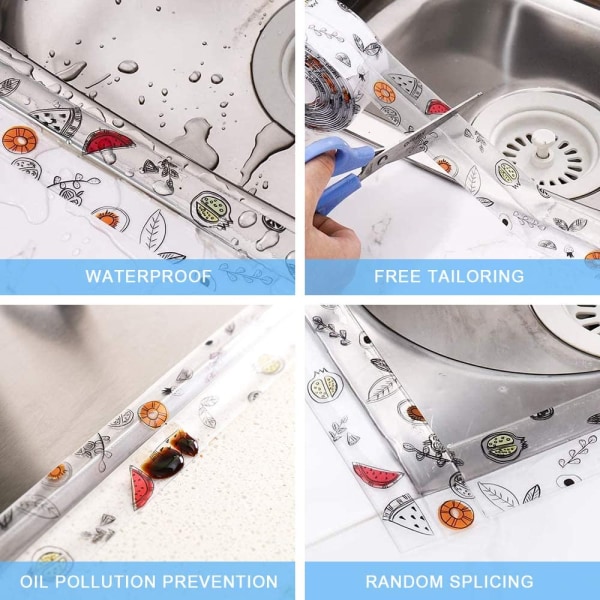 WATERPROOF

FREE TAILORING

OIL POLLUTION PREVENTION

RANDOM SPLICING