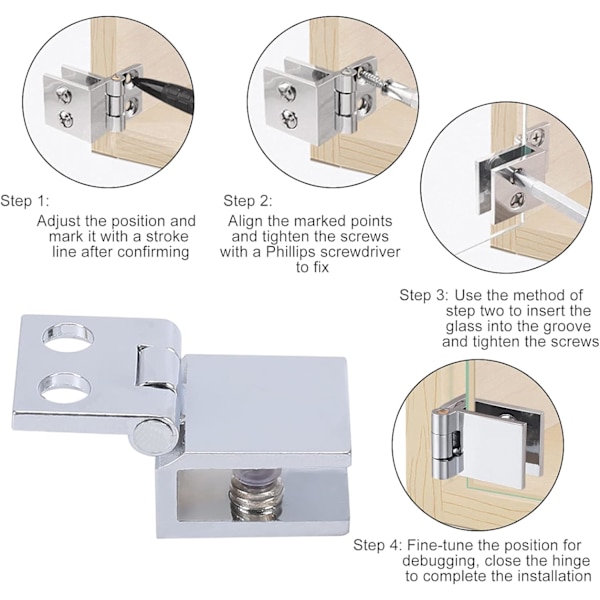 Step 1:
Adjust the position and mark it with a stroke line after confirming

Step 2:
Align the marked points and tighten the screws with a Phillips screwdriver to fix

Step 3: Use the method of step two to insert the glass into the groove and tighten the screws

Step 4: Fine-tune the position for debugging, close the hinge to complete the installation