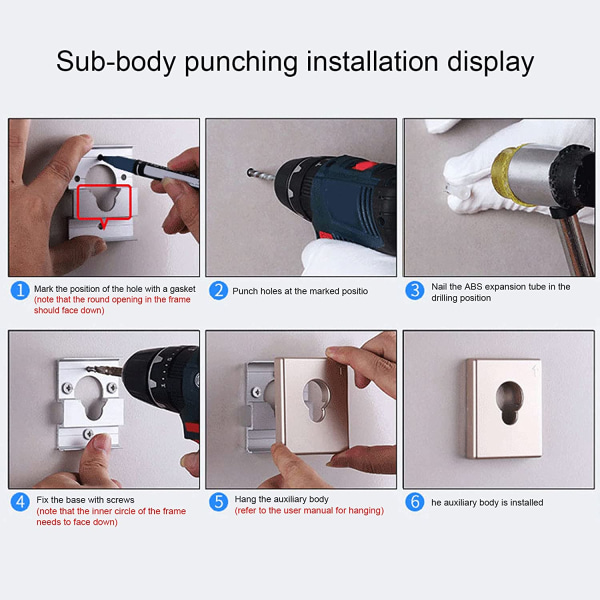 Sub-body punching installation display

1 Mark the position of the hole with a gasket (note that the round opening in the frame should face down)

2 Punch holes at the marked positio

3 Nail the ABS expansion tube in the drilling position

4 Fix the base with screws (note that the inner circle of the frame needs to face down)

5 Hang the auxiliary body (refer to the user manual for hanging)

6 he auxiliary body is installed