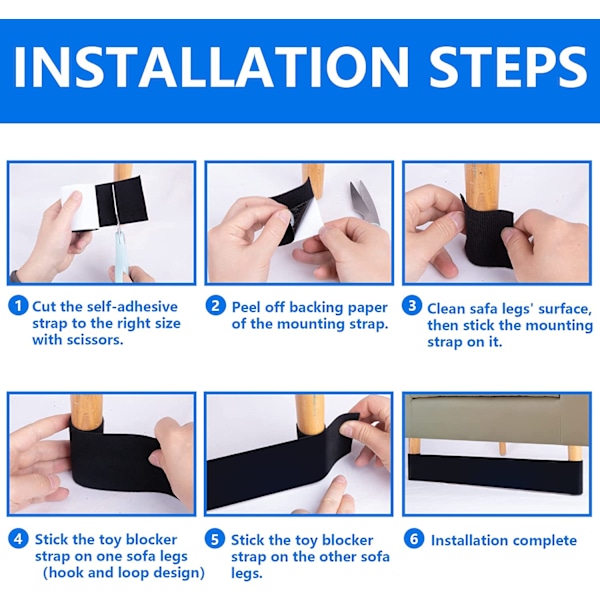 INSTALLATION STEPS

1 Cut the self-adhesive strap to the right size with scissors.

2 Peel off backing paper of the mounting strap.

3 Clean safa legs' surface, then stick the mounting strap on it.

4 Stick the toy blocker strap on one sofa legs (hook and loop design)

5 Stick the toy blocker strap on the other sofa legs.

6 Installation complete