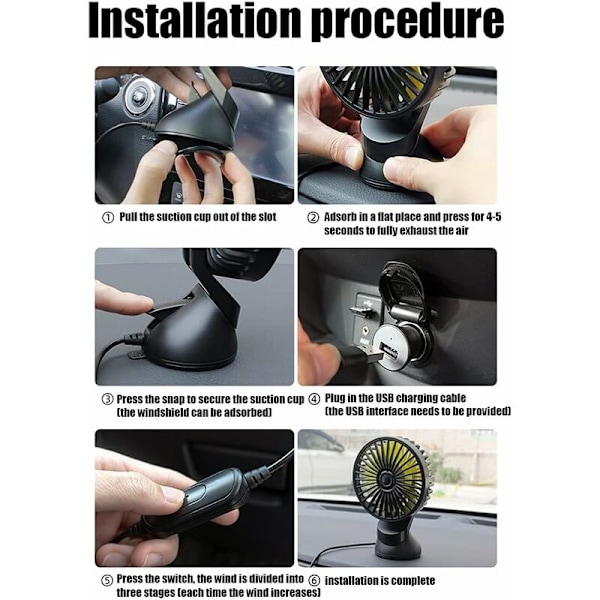 Installation procedure

① Pull the suction cup out of the slot

② Adsorb in a flat place and press for 4-5 seconds to fully exhaust the air

③ Press the snap to secure the suction cup (the windshield can be adsorbed)

④ Plug in the USB charging cable (the USB interface needs to be provided)

⑤ Press the switch, the wind is divided into three stages (each time the wind increases)

⑥ installation is complete