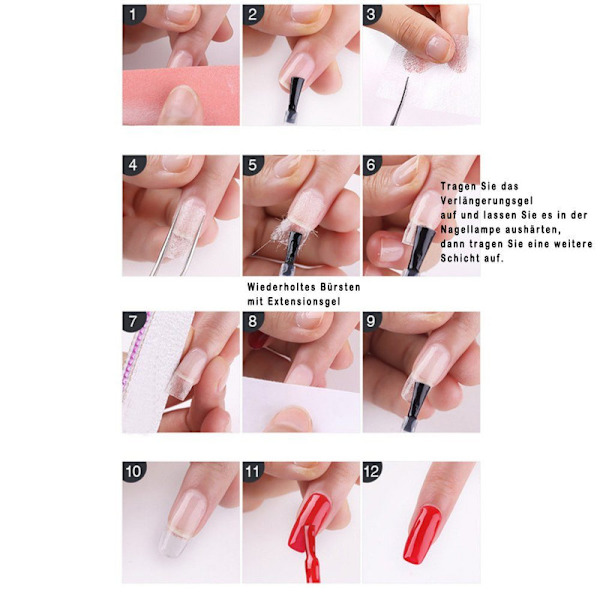 1

2

3

4

5

6

Tragen Sie das Verlängerungsgel auf und lassen Sie es in der Nagellampe aushärten, dann tragen Sie eine weitere Schicht auf.

Wiederholtes Bürsten mit Extensionsgel

7

8

9

10

11

12