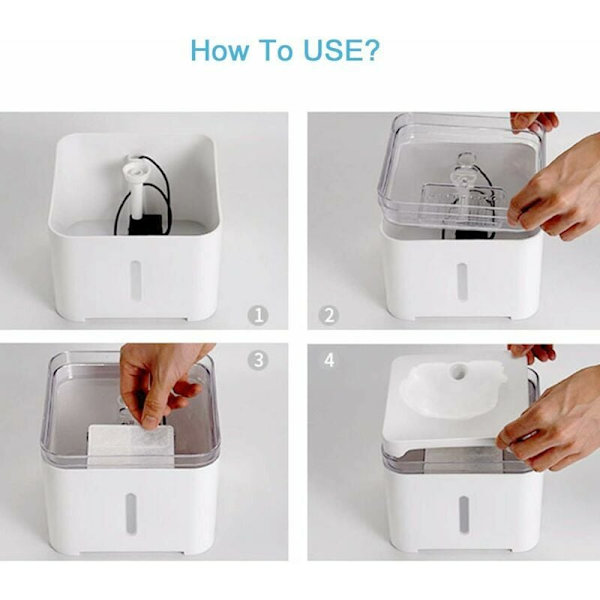 How To USE?

1

2

3

4