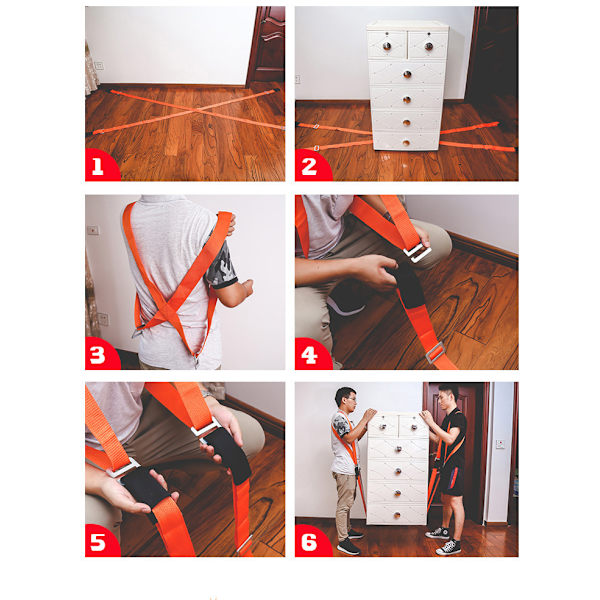 1

2

3

4

5

6