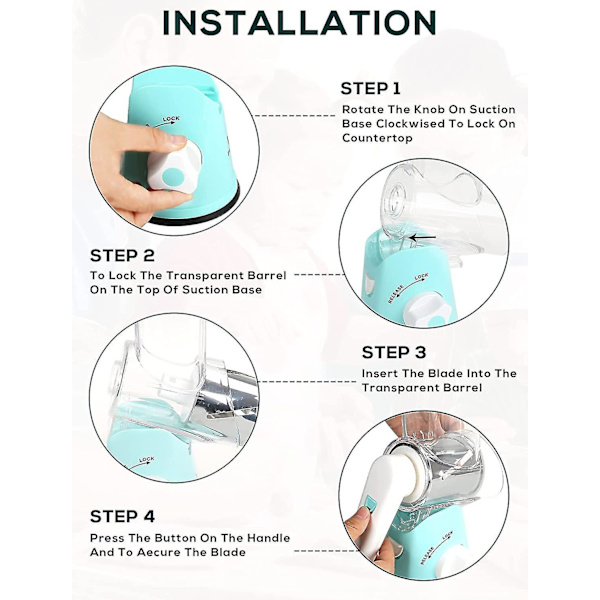 INSTALLATION

LOCK

STEP 1

Rotate The Knob On Suction Base Clockwised To Lock On Countertop

STEP 2

To Lock The Transparent Barrel On The Top Of Suction Base

RELEASE LOCK

STEP 3

Insert The Blade Into The Transparent Barrel

LOCK

STEP 4

Press The Button On The Handle And To Aecure The Blade

RELEASE LOCK