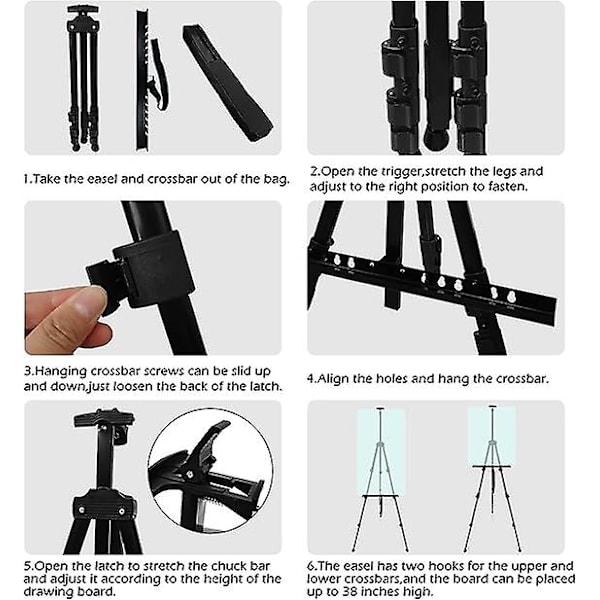 1.Take the easel and crossbar out of the bag.

2.Open the trigger,stretch the legs and adjust to the right position to fasten.

3.Hanging crossbar screws can be slid up and down,just loosen the back of the latch.

4.Align the holes and hang the crossbar.

5.Open the latch to stretch the chuck bar and adjust it according to the height of the drawing board.

6.The easel has two hooks for the upper and lower crossbars,and the board can be placed up to 38 inches high.