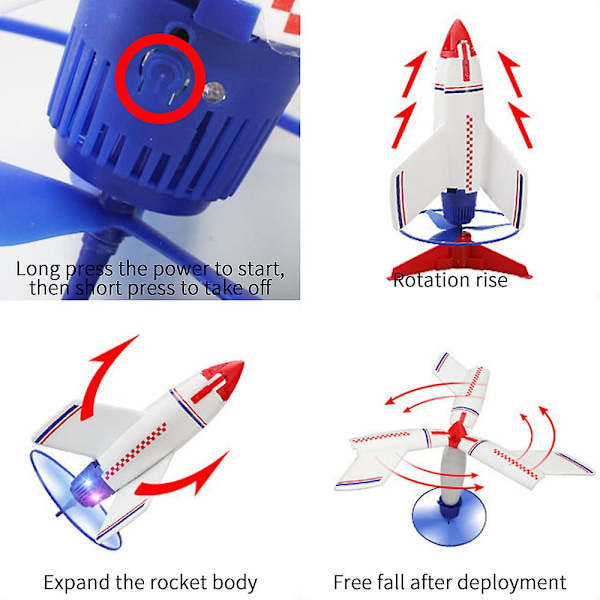 Long press the power to start, then short press to take off

Rotation rise

Expand the rocket body

Free fall after deployment