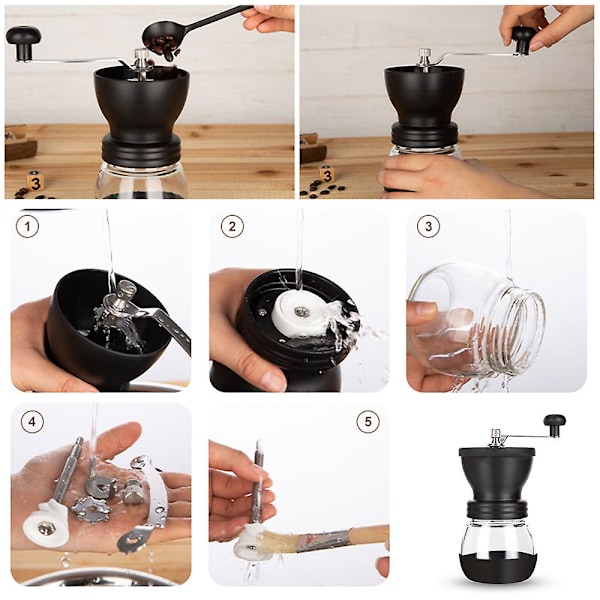 3

3

1

2

3

4

5