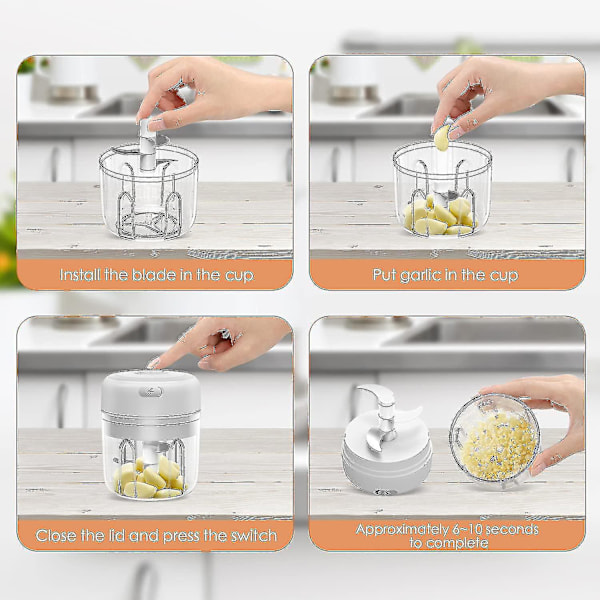 Install the blade in the cup

Put garlic in the cup

Close the lid and press the switch

Approximately 6~10 seconds to complete