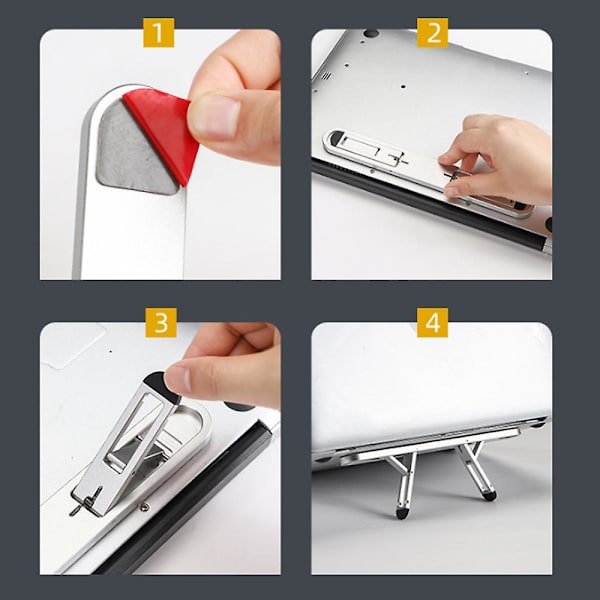 1

2

3

4