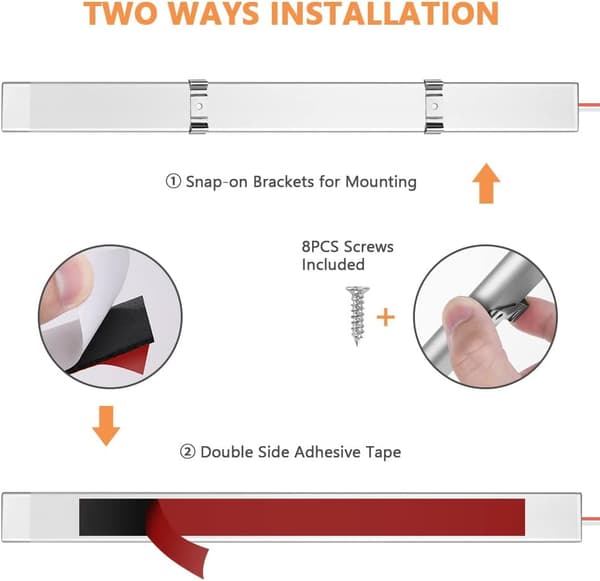 TWO WAYS INSTALLATION

① Snap-on Brackets for Mounting

8PCS Screws Included

+

② Double Side Adhesive Tape