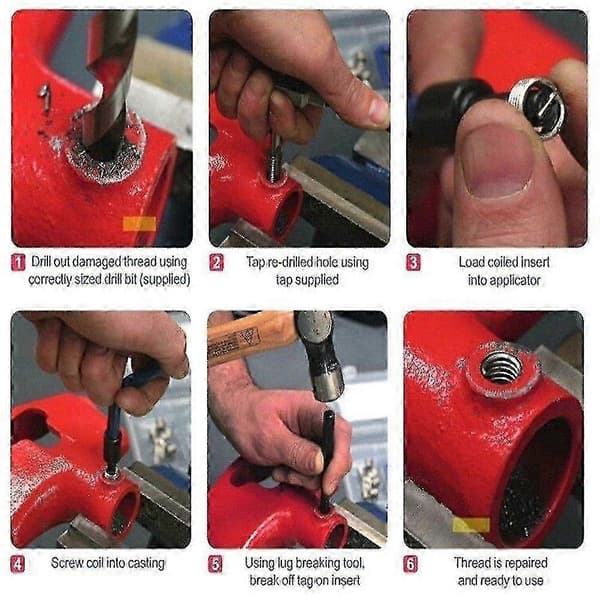 1 Drill out damaged thread using correctly sized drill bit (supplied)

2 Tap re-drilled hole using tap supplied

3 Load coiled insert into applicator

4 Screw coil into casting

5 Using lug breaking tool, break off tag on insert

6 Thread is repaired and ready to use