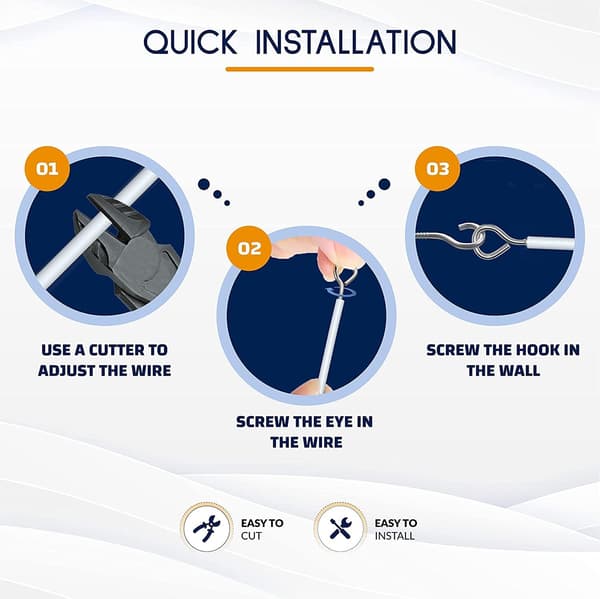 QUICK INSTALLATION

01

USE A CUTTER TO ADJUST THE WIRE

02

SCREW THE EYE IN THE WIRE

03

SCREW THE HOOK IN THE WALL

EASY TO CUT

EASY TO INSTALL