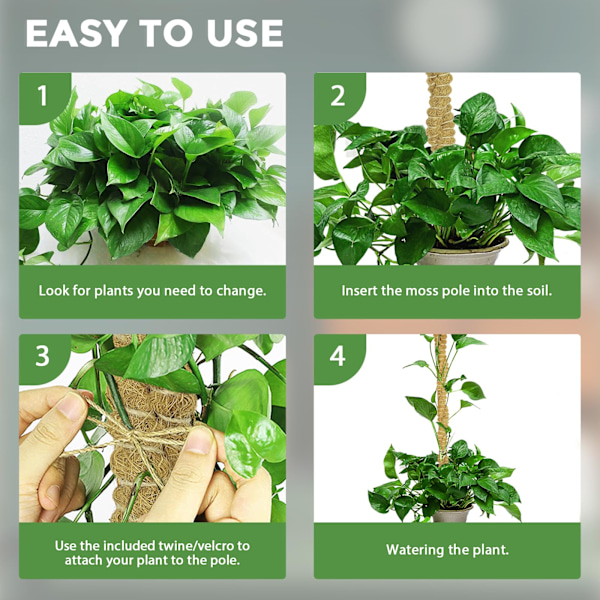 EASY TO USE

1

Look for plants you need to change.

2

Insert the moss pole into the soil.

3

Use the included twine/velcro to attach your plant to the pole.

4

Watering the plant.