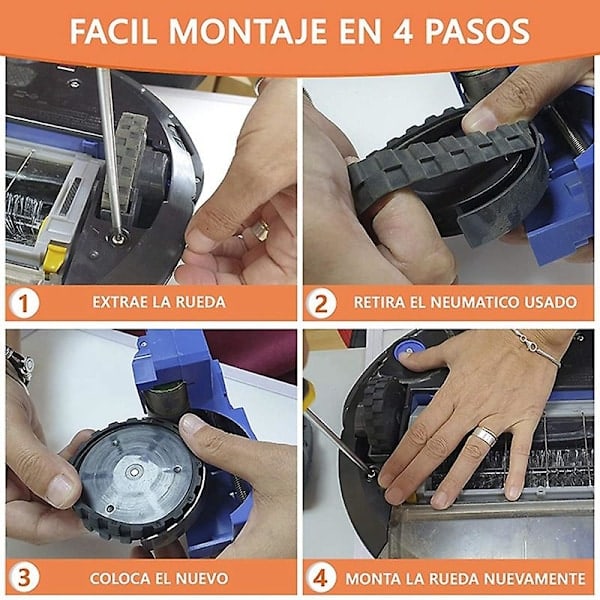 FACIL MONTAJE EN 4 PASOS

1 EXTRAE LA RUEDA

2 RETIRA EL NEUMATICO USADO

3 COLOCA EL NUEVO

4 MONTA LA RUEDA NUEVAMENTE