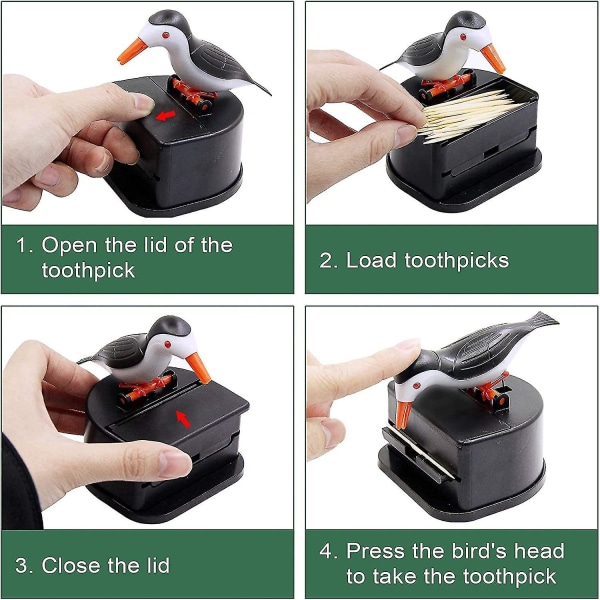 1. Open the lid of the toothpick

2. Load toothpicks

3. Close the lid

4. Press the bird's head to take the toothpick