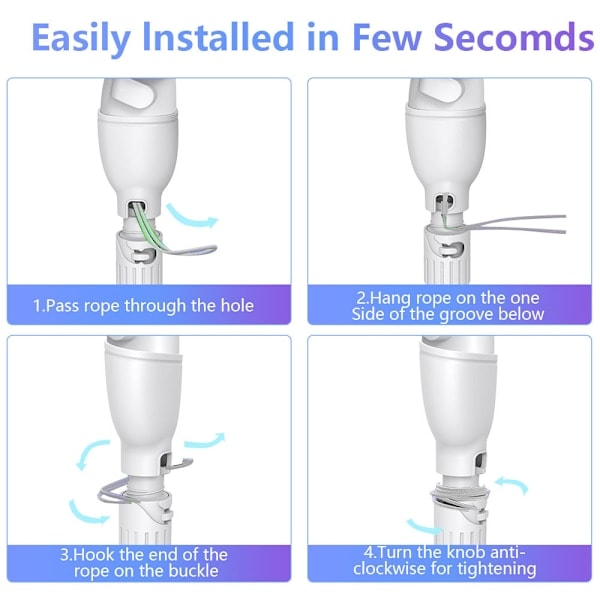 Easily Installed in Few Secomds

1.Pass rope through the hole

2.Hang rope on the one Side of the groove below

3.Hook the end of the rope on the buckle

4.Turn the knob anti-clockwise for tightening