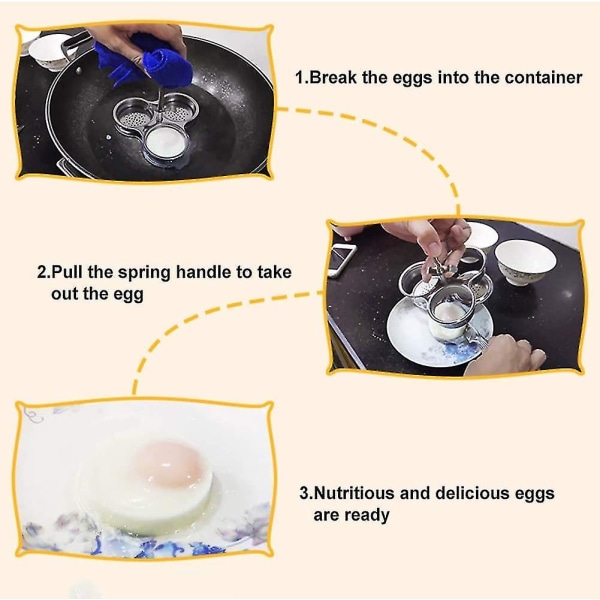 1.Break the eggs into the container

2.Pull the spring handle to take out the egg

3.Nutritious and delicious eggs are ready