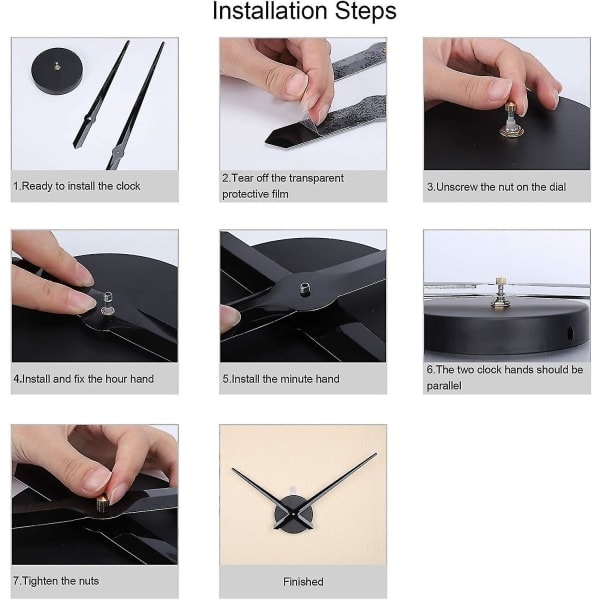 Installation Steps

1.Ready to install the clock

2.Tear off the transparent protective film

3.Unscrew the nut on the dial

4.Install and fix the hour hand

5.Install the minute hand

6.The two clock hands should be parallel

7.Tighten the nuts

Finished