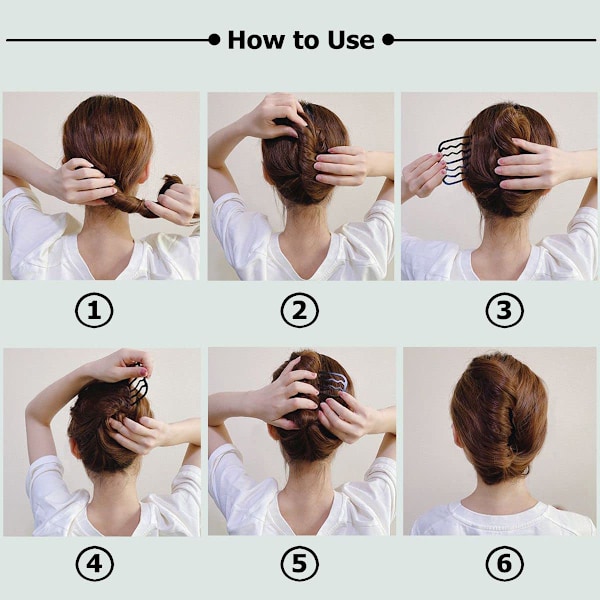 How to Use

①

②

③

④

⑤

⑥