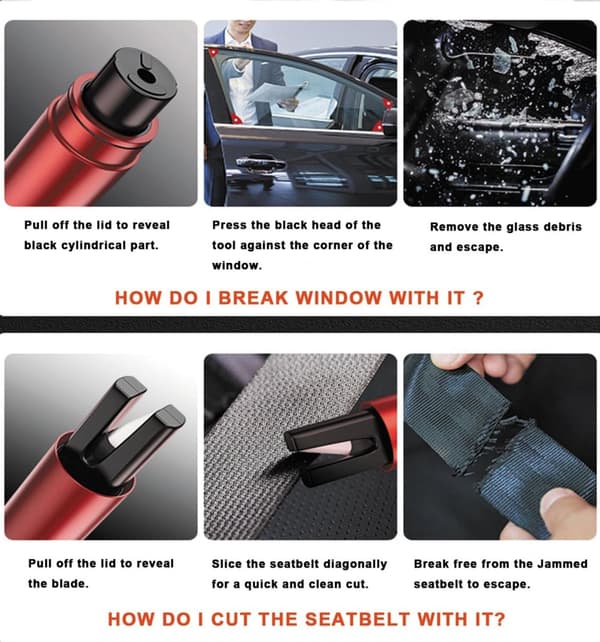 Pull off the lid to reveal black cylindrical part.

Press the black head of the tool against the corner of the window.

Remove the glass debris and escape.

HOW DO I BREAK WINDOW WITH IT ?

Pull off the lid to reveal the blade.

Slice the seatbelt diagonally for a quick and clean cut.

Break free from the Jammed seatbelt to escape.

HOW DO I CUT THE SEATBELT WITH IT?