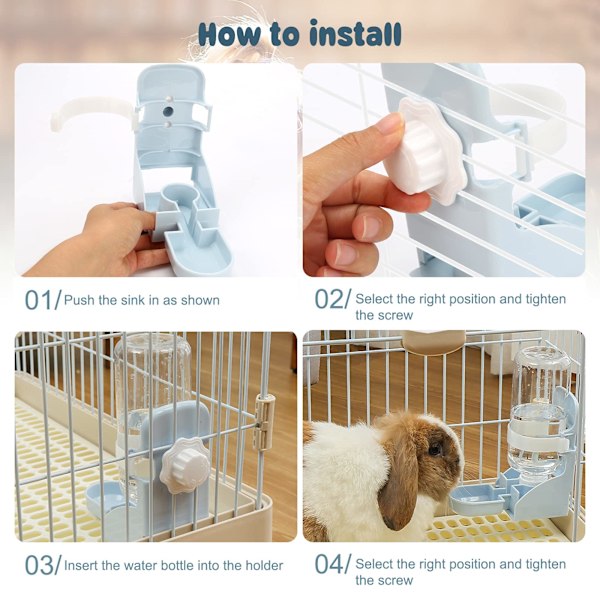 How to install

01/ Push the sink in as shown

02/ Select the right position and tighten the screw

03/ Insert the water bottle into the holder

04/ Select the right position and tighten the screw