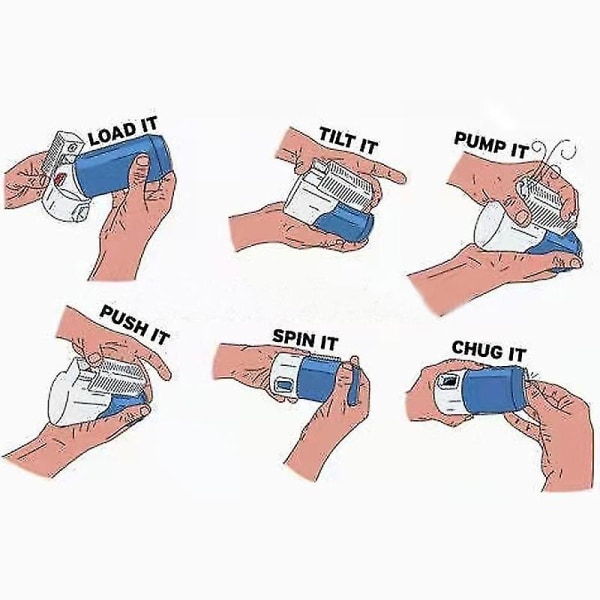 LOAD IT

TILT IT

PUMP IT

PUSH IT

SPIN IT

CHUG IT