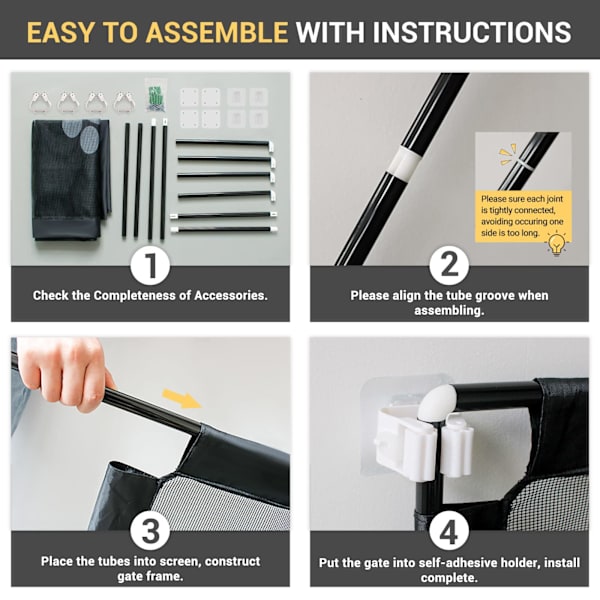 EASY TO ASSEMBLE WITH INSTRUCTIONS

1
Check the Completeness of Accessories.

Please sure each joint is tightly connected, avoiding occuring one side is too long.

2
Please align the tube groove when assembling.

3
Place the tubes into screen, construct gate frame.

4
Put the gate into self-adhesive holder, install complete.