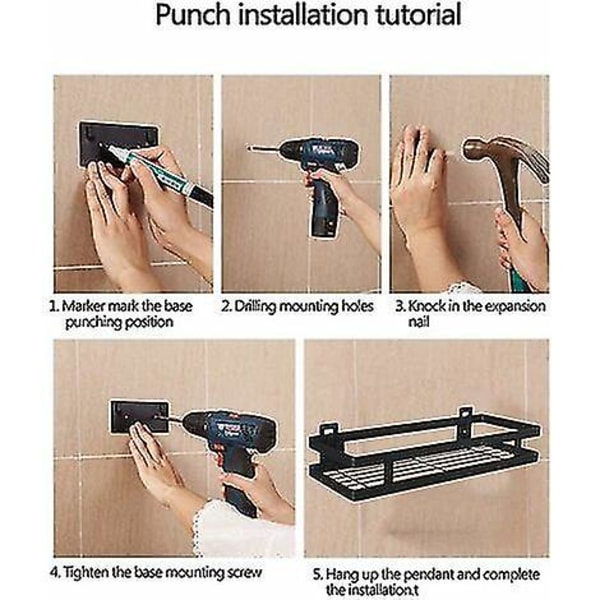 Punch installation tutorial

1. Marker mark the base punching position

2. Drilling mounting holes

3. Knock in the expansion nail

4. Tighten the base mounting screw

5. Hang up the pendant and complete the installation.t