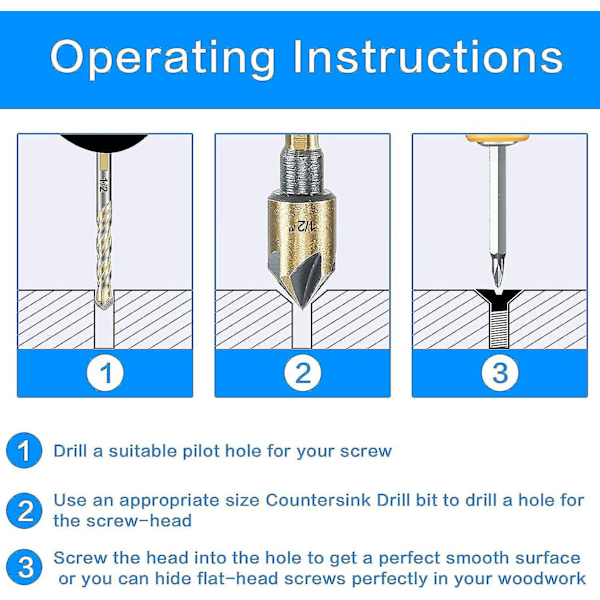 Operating Instructions

1/2

1/2"

1

2

3

1 Drill a suitable pilot hole for your screw

2 Use an appropriate size Countersink Drill bit to drill a hole for the screw-head

3 Screw the head into the hole to get a perfect smooth surface or you can hide flat-head screws perfectly in your woodwork