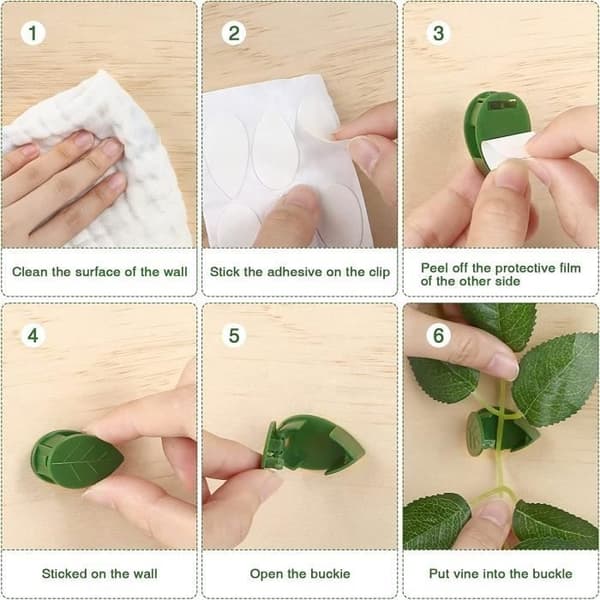 1

Clean the surface of the wall

2

Stick the adhesive on the clip

3

Peel off the protective film of the other side

4

Sticked on the wall

5

Open the buckie

6

Put vine into the buckle