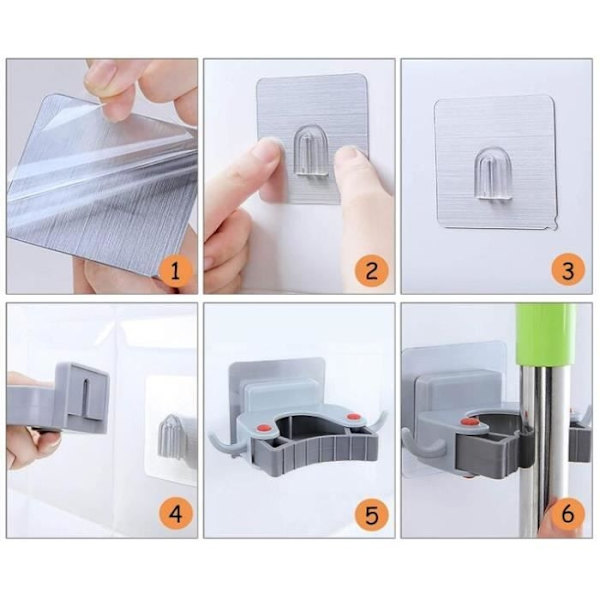 1

2

3

4

5

6