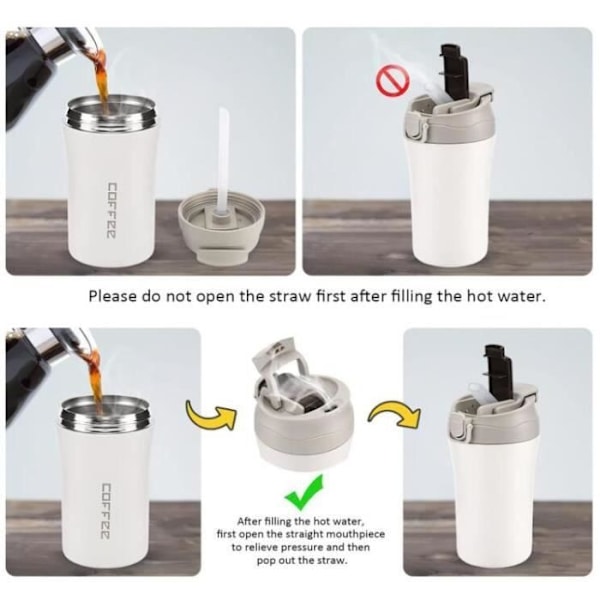 COFFEE

Please do not open the straw first after filling the hot water.

COFFEE

After filling the hot water, first open the straight mouthpiece to relieve pressure and then pop out the straw.