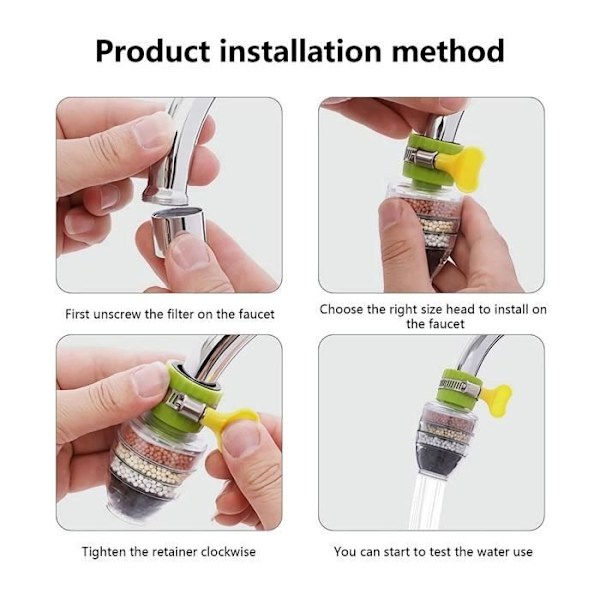 Product installation method

First unscrew the filter on the faucet

Choose the right size head to install on the faucet

Tighten the retainer clockwise

You can start to test the water use